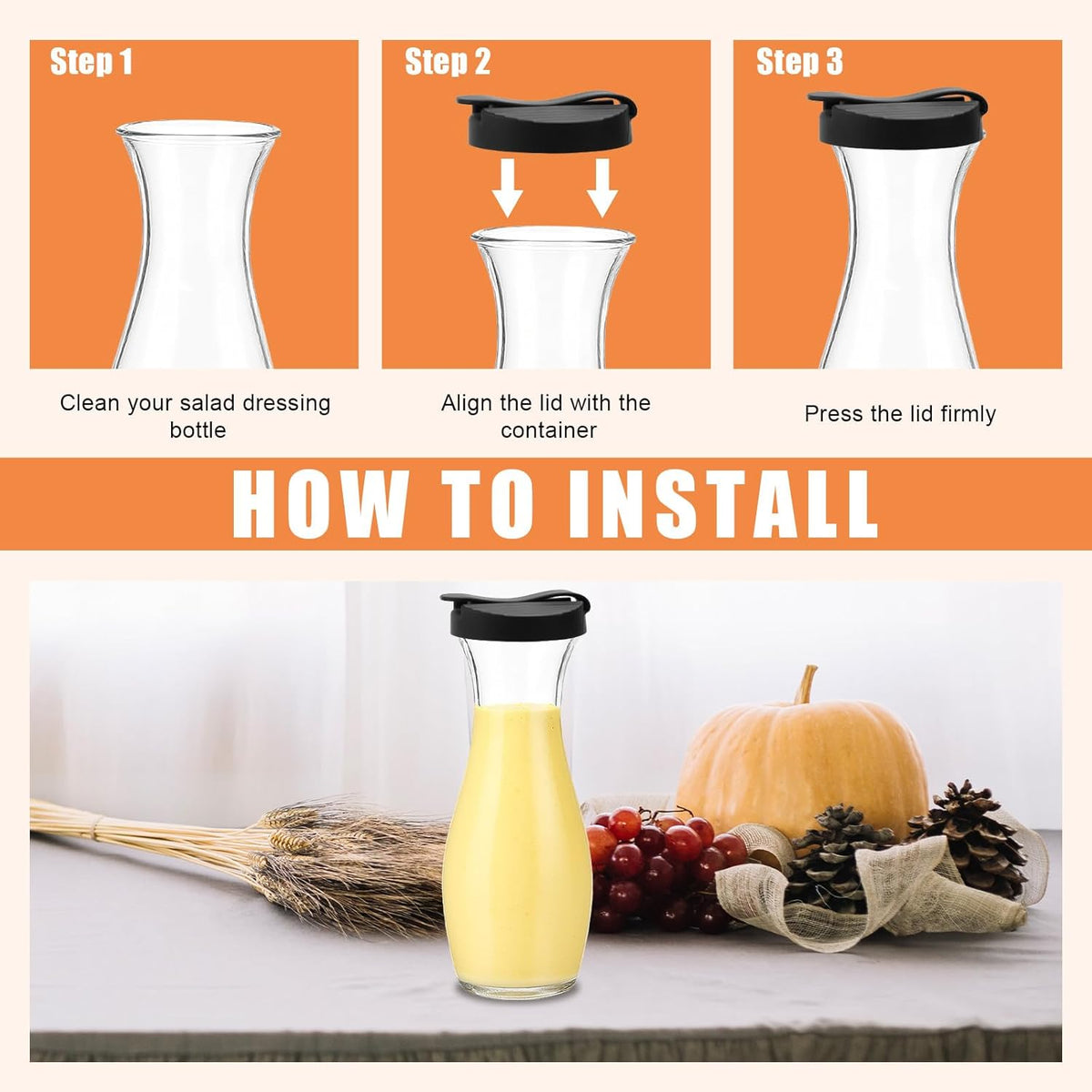 Step 1

Clean your salad dressing bottle

Step 2

Align the lid with the container

Step 3

Press the lid firmly

HOW TO INSTALL