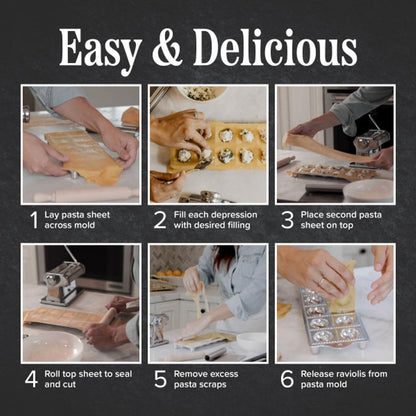 Easy & Delicious

1 Lay pasta sheet across mold

2 Fill each depression with desired filling

3 Place second pasta sheet on top

4 Roll top sheet to seal and cut

5 Remove excess pasta scraps

6 Release raviolis from pasta mold