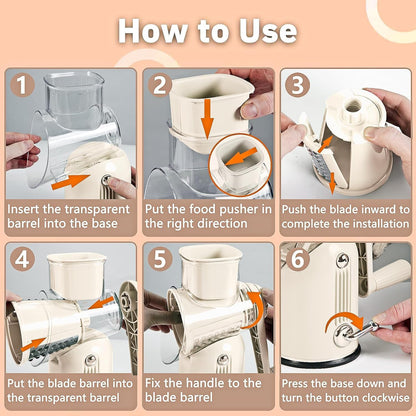 How to Use

1
Insert the transparent barrel into the base

2
Put the food pusher in the right direction

3
Push the blade inward to complete the installation

4
Put the blade barrel into the transparent barrel

5
Fix the handle to the blade barrel

6
Press the base down and turn the button clockwise