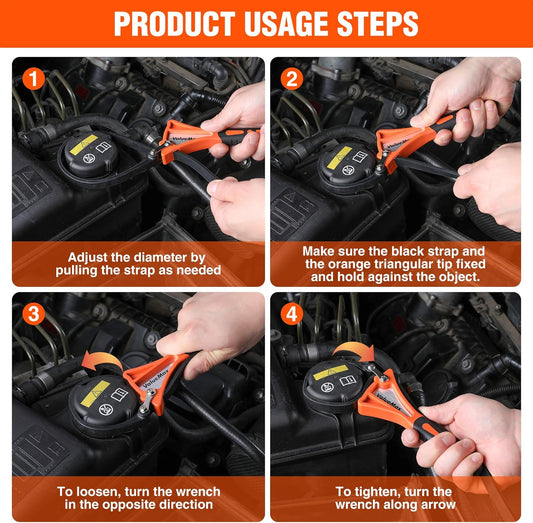 PRODUCT USAGE STEPS

1

ValueMax

Adjust the diameter by pulling the strap as needed

2

ValueMax

Make sure the black strap and the orange triangular tip fixed and hold against the object.

3

ValueMax

To loosen, turn the wrench in the opposite direction

4

ValueMax

To tighten, turn the wrench along arrow