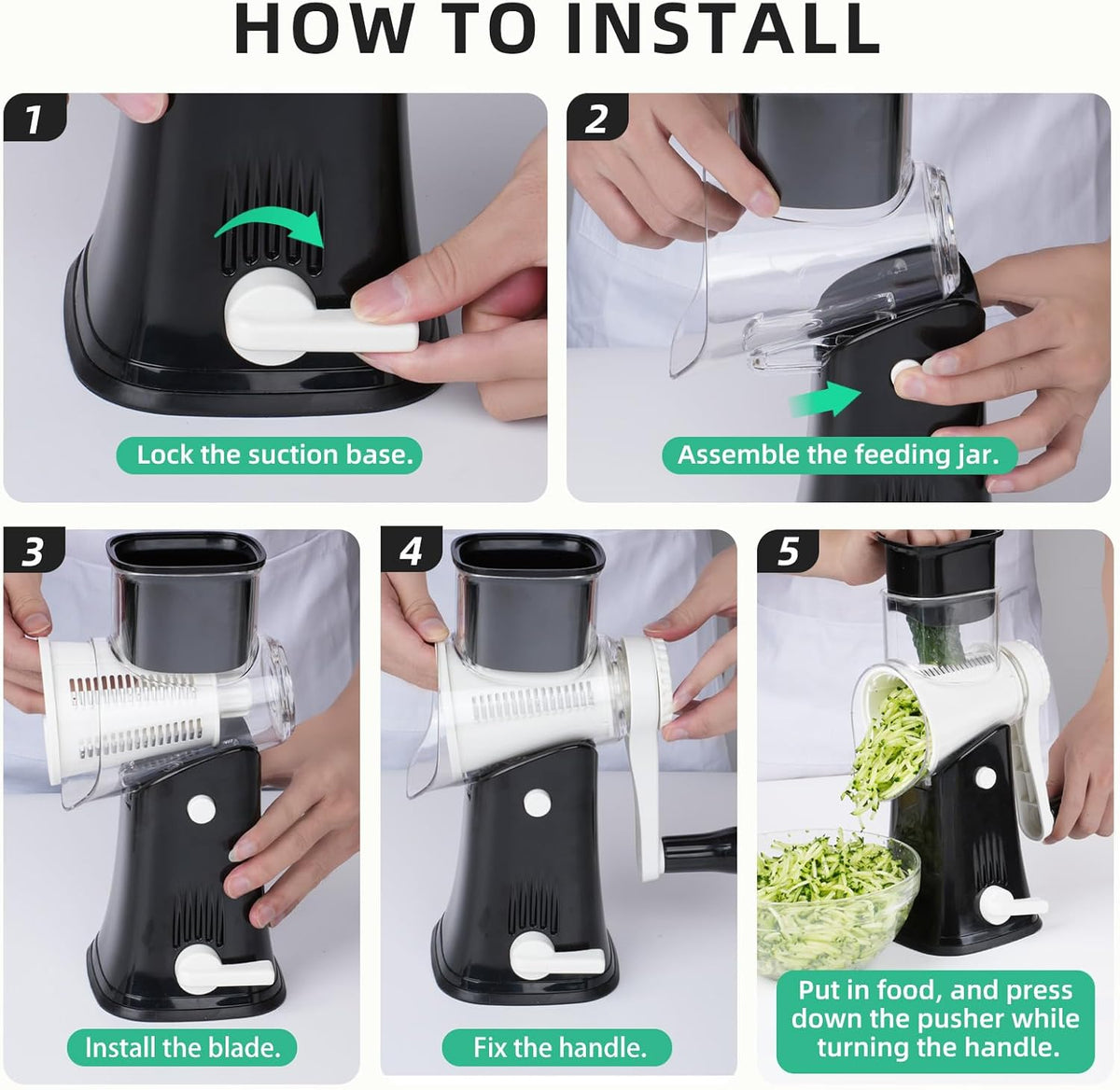 HOW TO INSTALL

1
Lock the suction base.

2
Assemble the feeding jar.

3
Install the blade.

4
Fix the handle.

5
Put in food, and press down the pusher while turning the handle.