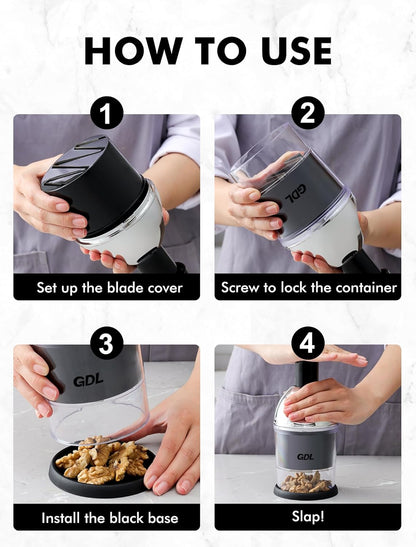 HOW TO USE

1

Set up the blade cover

2

GDL

Screw to lock the container

3

GDL

Install the black base

4

GDL

Slap!