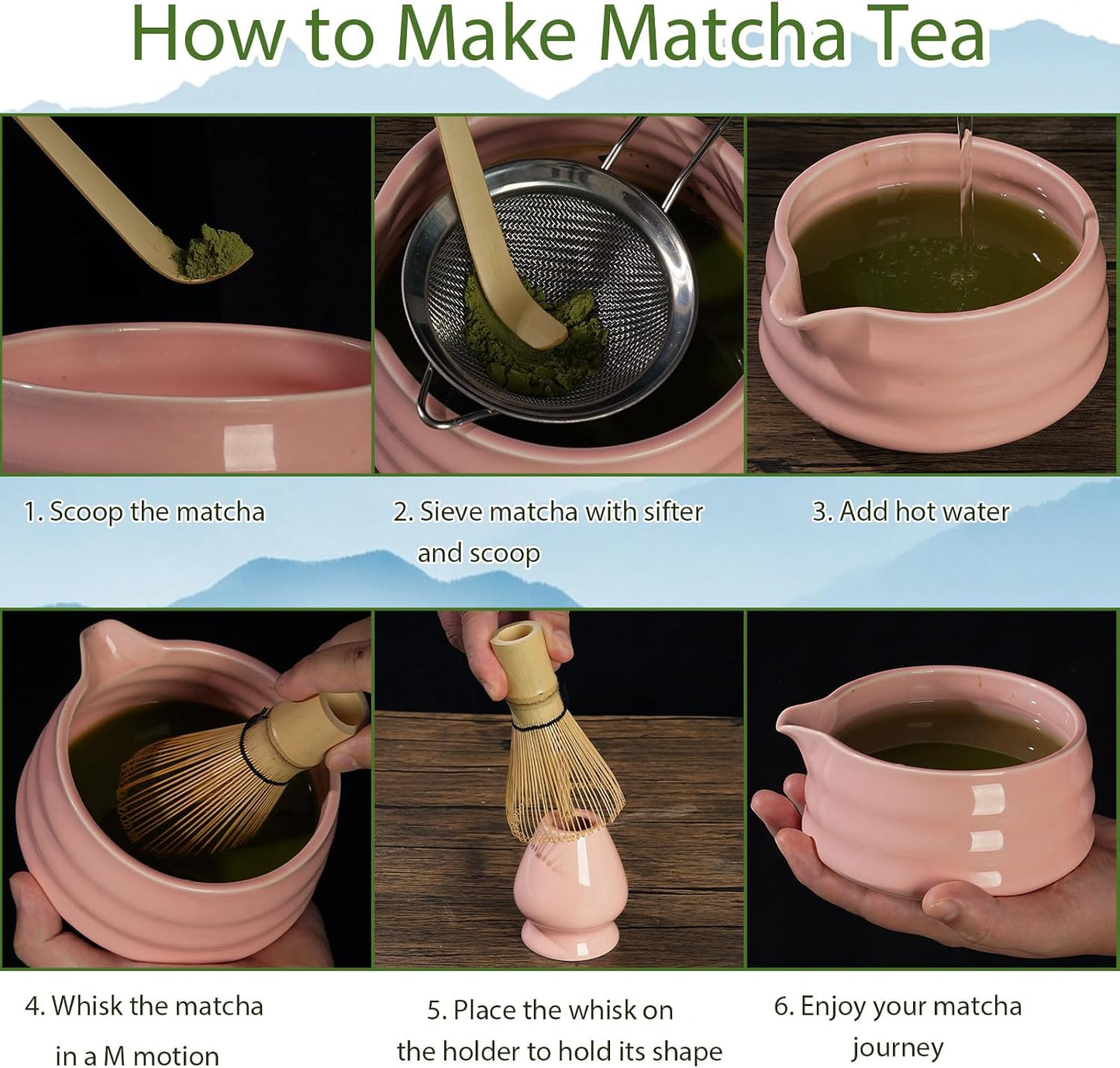 How to Make Matcha Tea

1. Scoop the matcha

2. Sieve matcha with sifter and scoop

3. Add hot water

4. Whisk the matcha in a M motion

5. Place the whisk on the holder to hold its shape

6. Enjoy your matcha journey