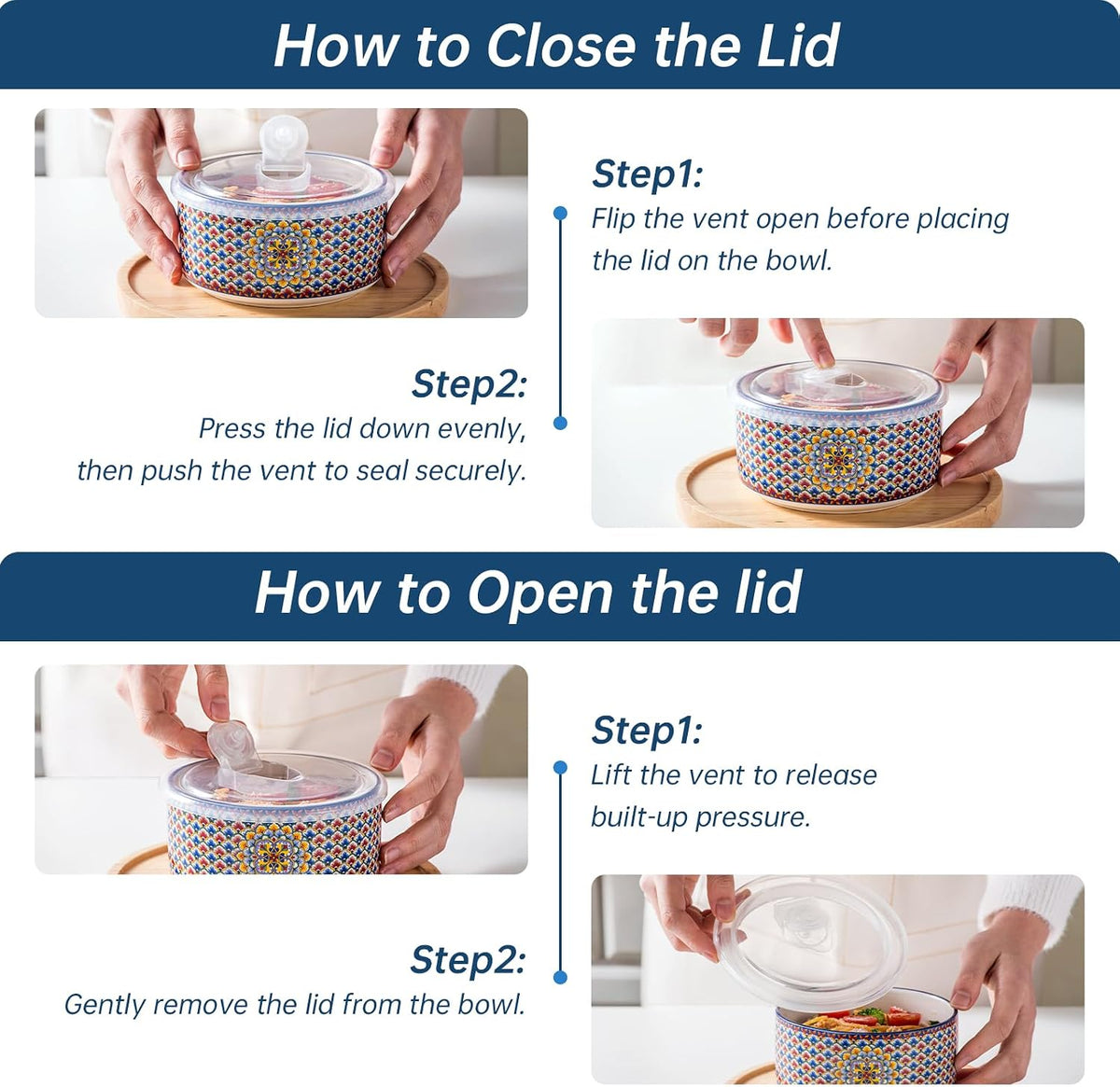 How to Close the Lid

Step1:
Flip the vent open before placing the lid on the bowl.

Step2:
Press the lid down evenly, then push the vent to seal securely.

How to Open the lid

Step1:
Lift the vent to release built-up pressure.

Step2:
Gently remove the lid from the bowl.