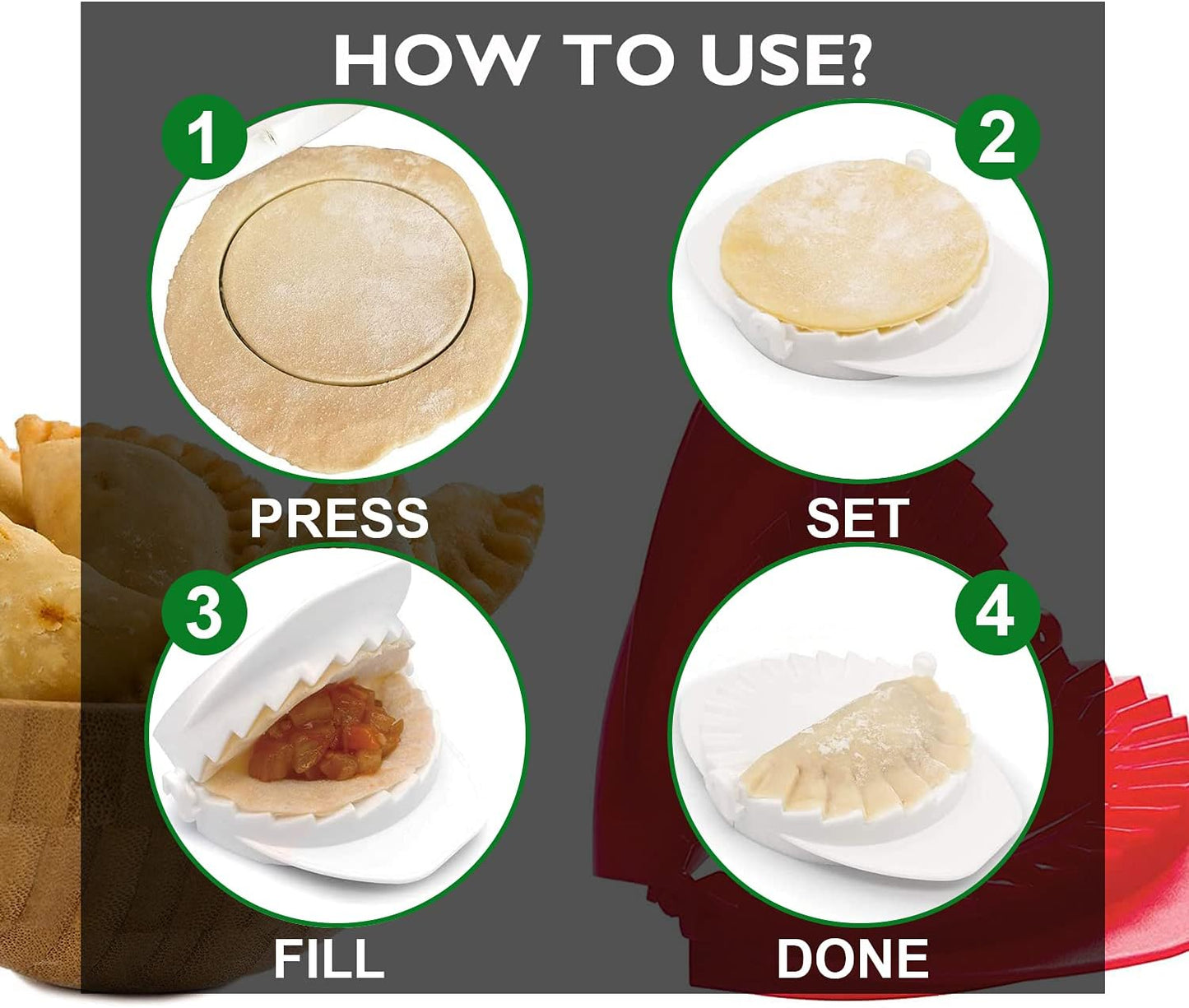 HOW TO USE?

1

PRESS

2

SET

3

FILL

4

DONE