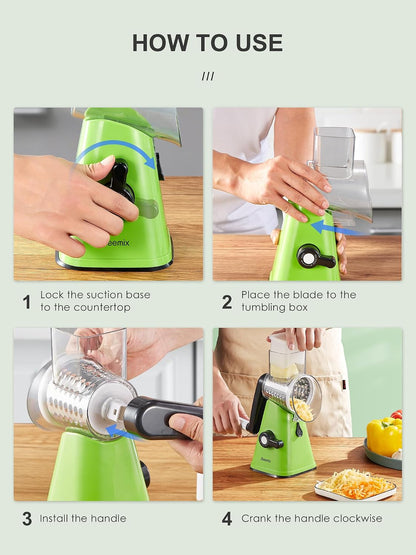 HOW TO USE

///

eemix

1 Lock the suction base to the countertop

2 Place the blade to the tumbling box

3 Install the handle

4 Crank the handle clockwise