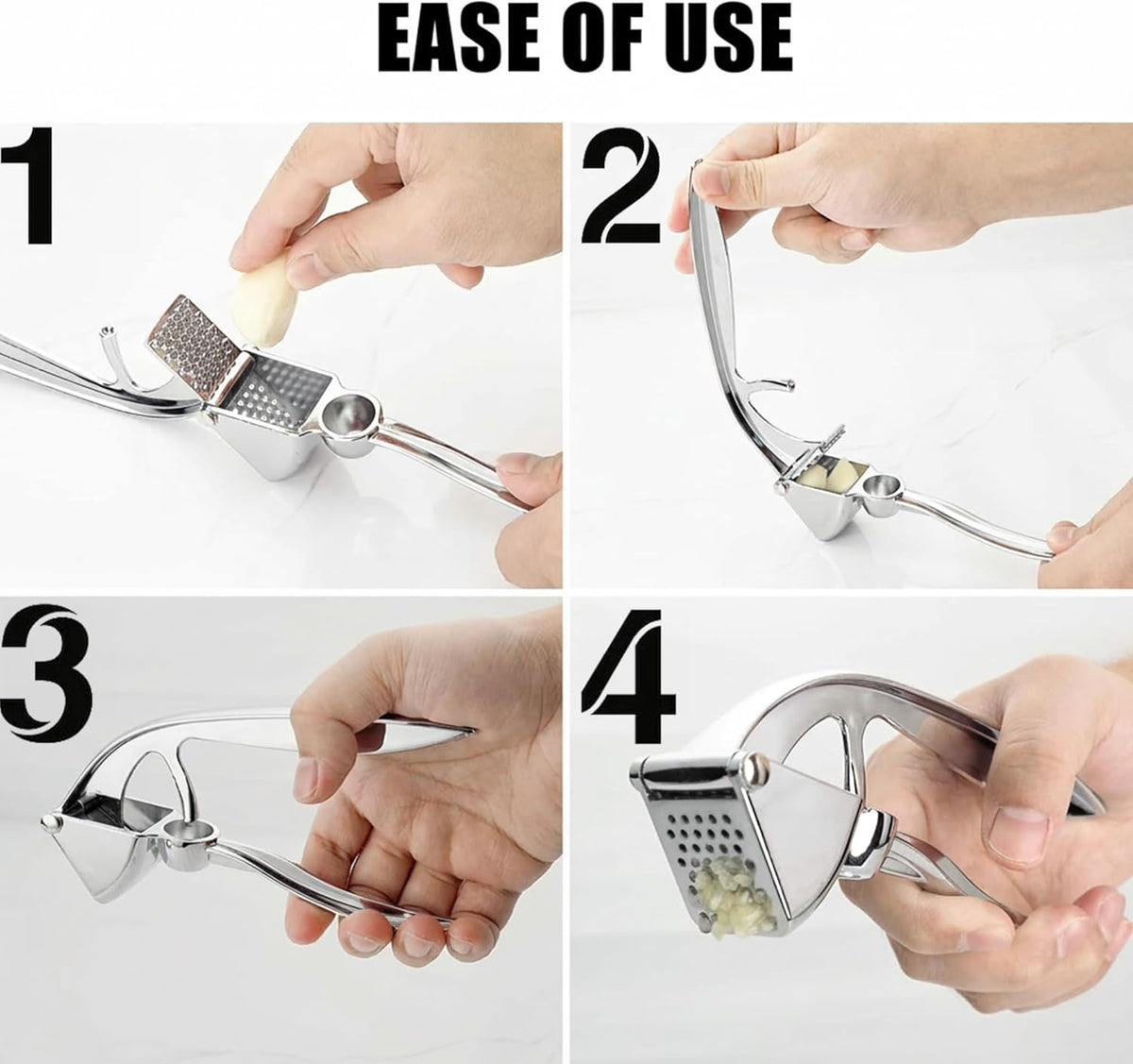 EASE OF USE

1

2

3

4