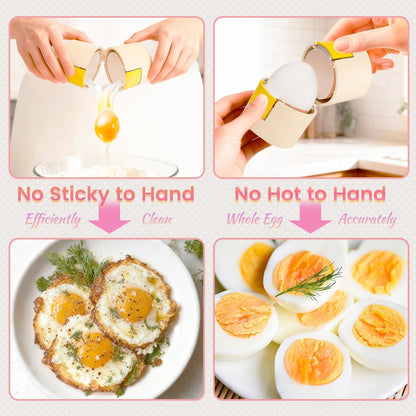 No Sticky to Hand

Efficiently Clean

No Hot to Hand

Whole Egg Accurately