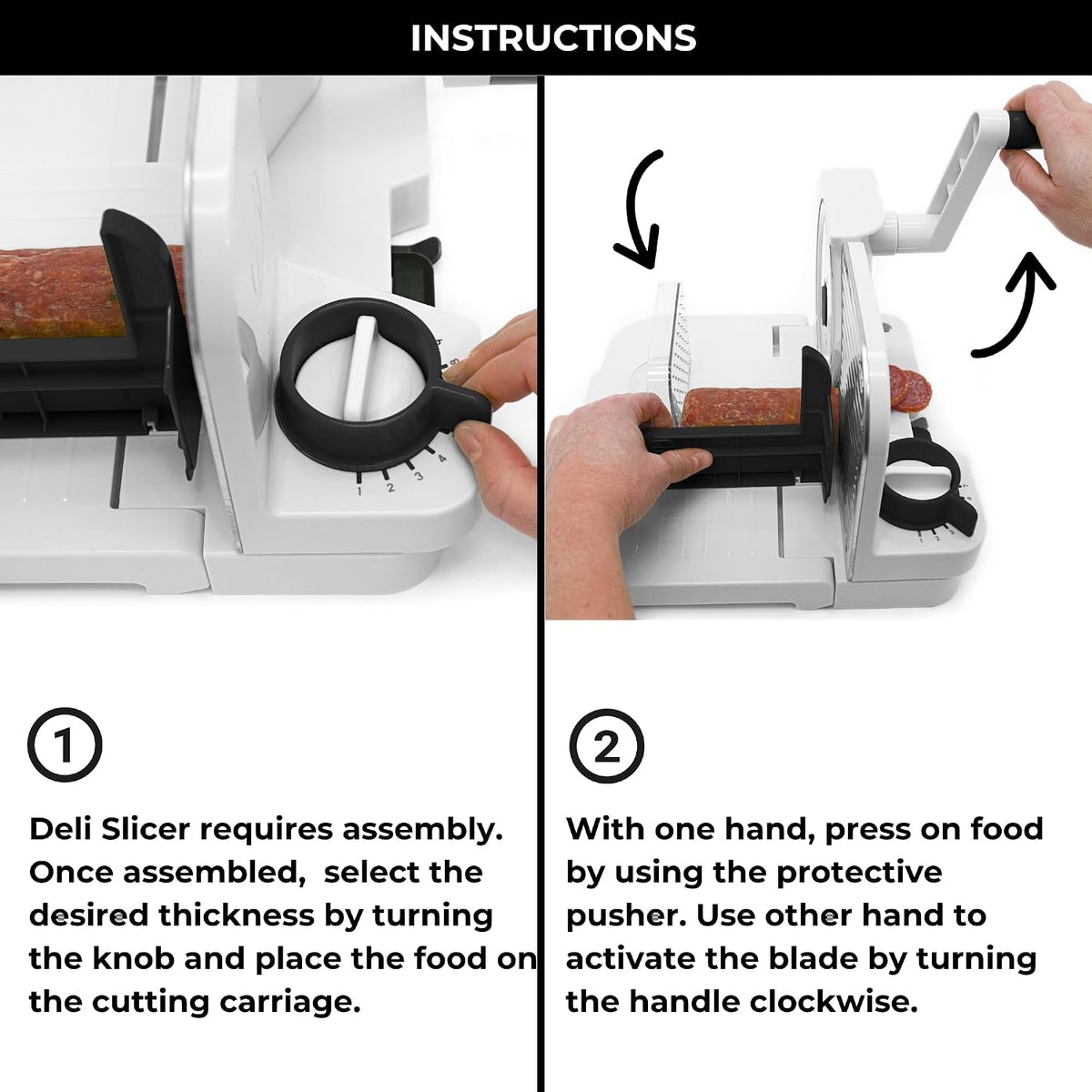 INSTRUCTIONS

1 2 3 4

1

Deli Slicer requires assembly. Once assembled, select the desired thickness by turning the knob and place the food on the cutting carriage.

2

With one hand, press on food by using the protective pusher. Use other hand to activate the blade by turning the handle clockwise.