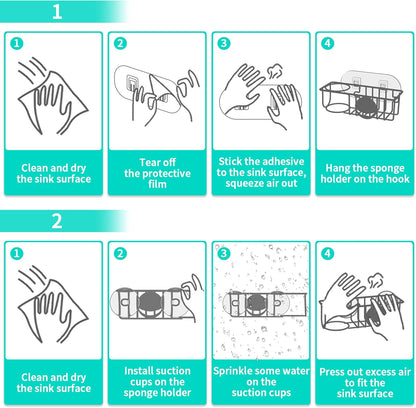 1

1
Clean and dry the sink surface

2
Tear off the protective film

3
Stick the adhesive to the sink surface, squeeze air out

4
Hang the sponge holder on the hook

2

1
Clean and dry the sink surface

2
Install suction cups on the sponge holder

3
Sprinkle some water on the suction cups

4
Press out excess air to fit the sink surface