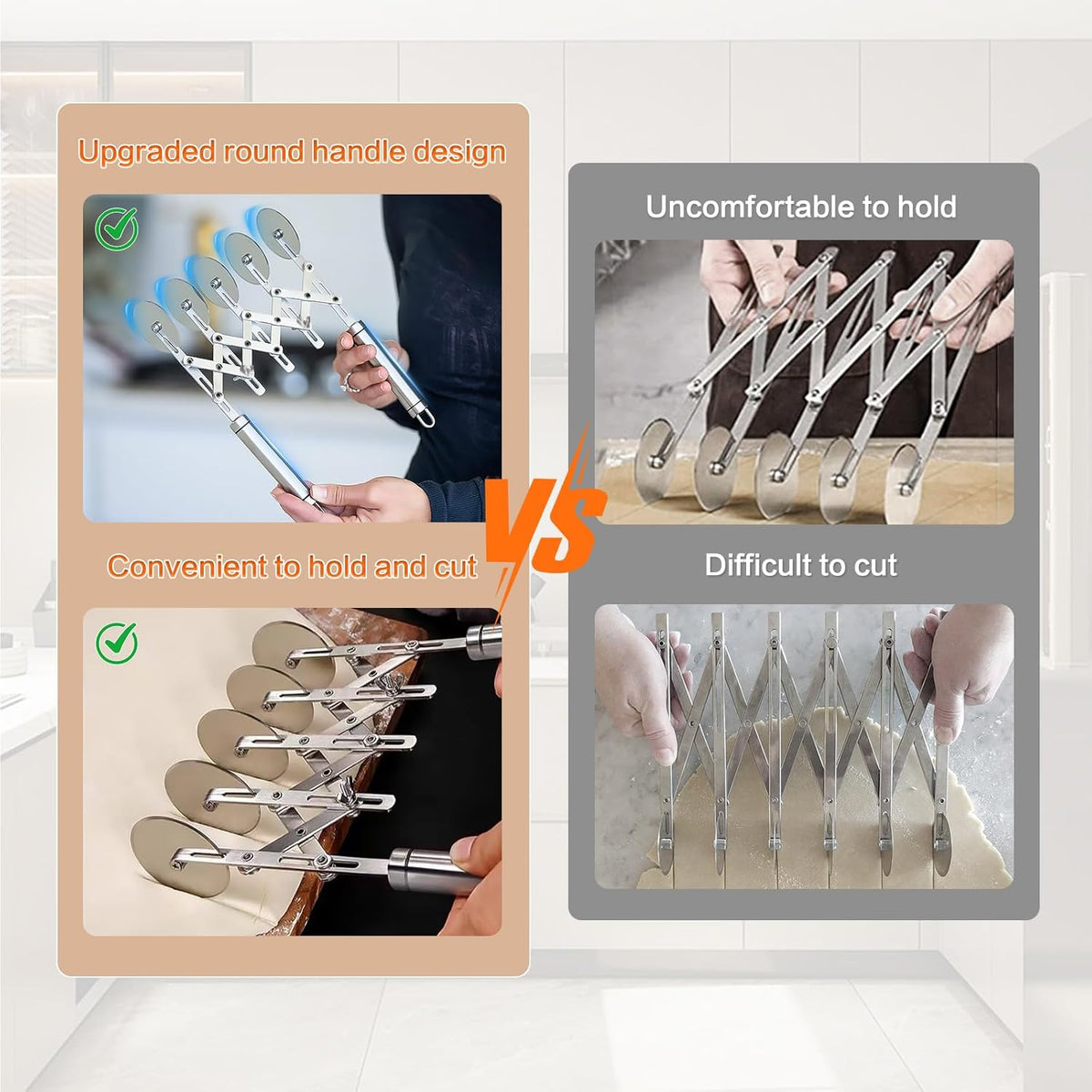 Upgraded round handle design

Convenient to hold and cut

VS

Uncomfortable to hold

Difficult to cut