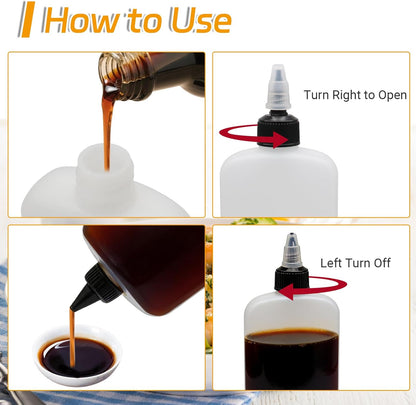 How to Use

Turn Right to Open

Left Turn Off