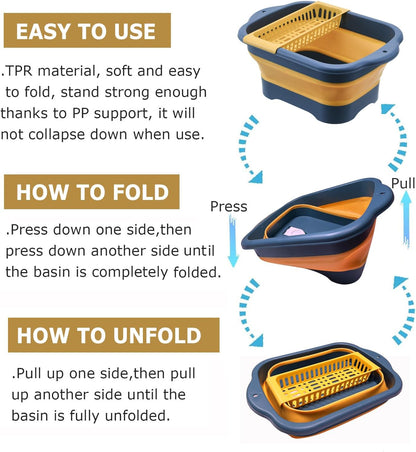 EASY TO USE

.TPR material, soft and easy to fold, stand strong enough thanks to PP support, it will not collapse down when use.

HOW TO FOLD

.Press down one side,then press down another side until the basin is completely folded.

HOW TO UNFOLD

.Pull up one side,then pull up another side until the basin is fully unfolded.

Press

Pull