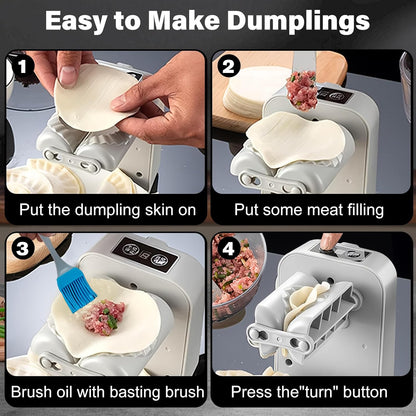 Easy to Make Dumplings

1

Put the dumpling skin on

2

Put some meat filling

3

Brush oil with basting brush

4

Press the"turn" button