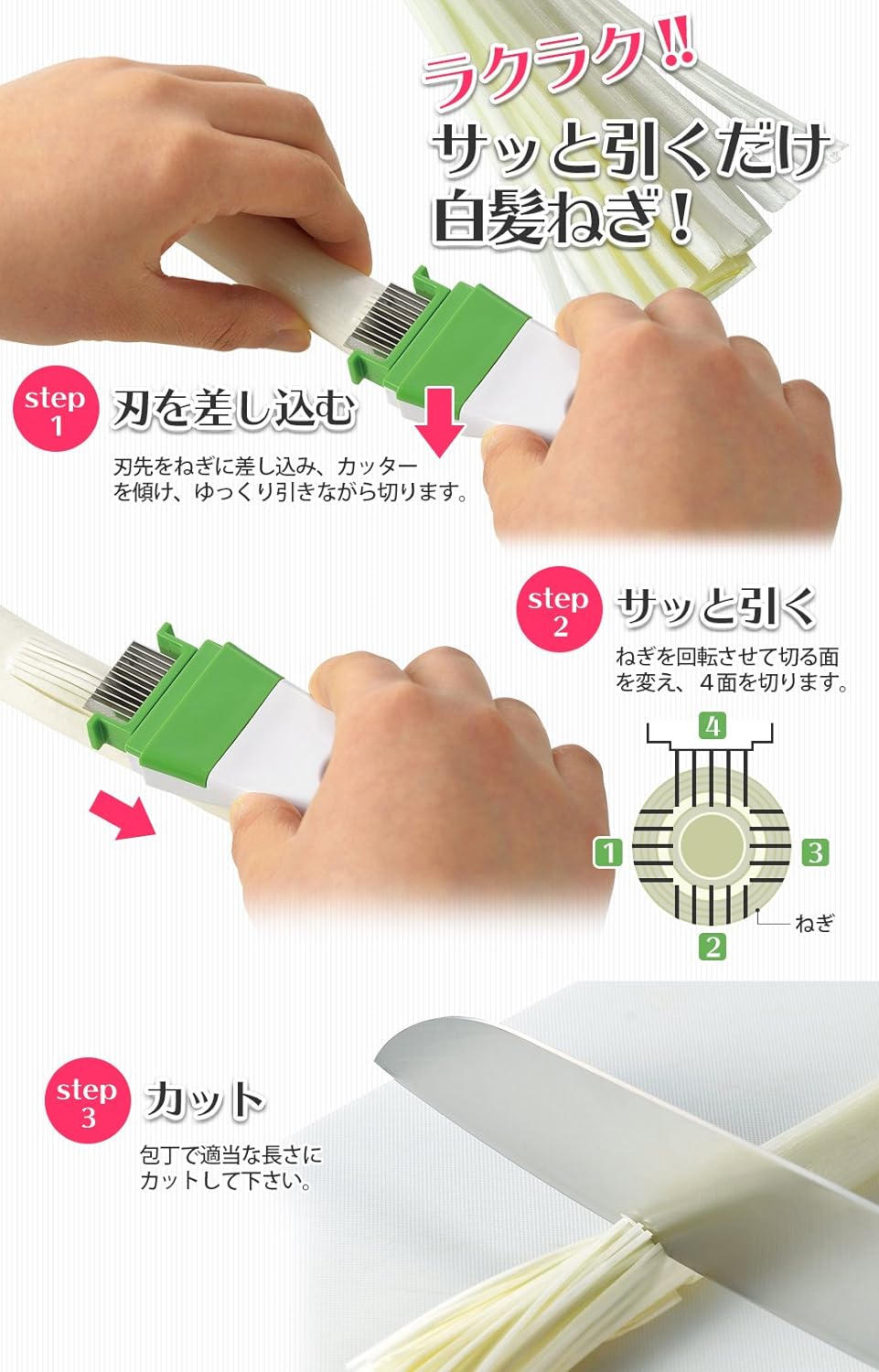 ラクラク!!
サッと引くだけ
白髪ねぎ!

step 1
刃を差し込む

刃先をねぎに差し込み、カッターを傾け、ゆっくり引きながら切ります。

step 2
サッと引く

ねぎを回転させて切る面を変え、4面を切ります。

4
1
3
2
ねぎ

step 3
カット

包丁で適当な長さにカットして下さい。