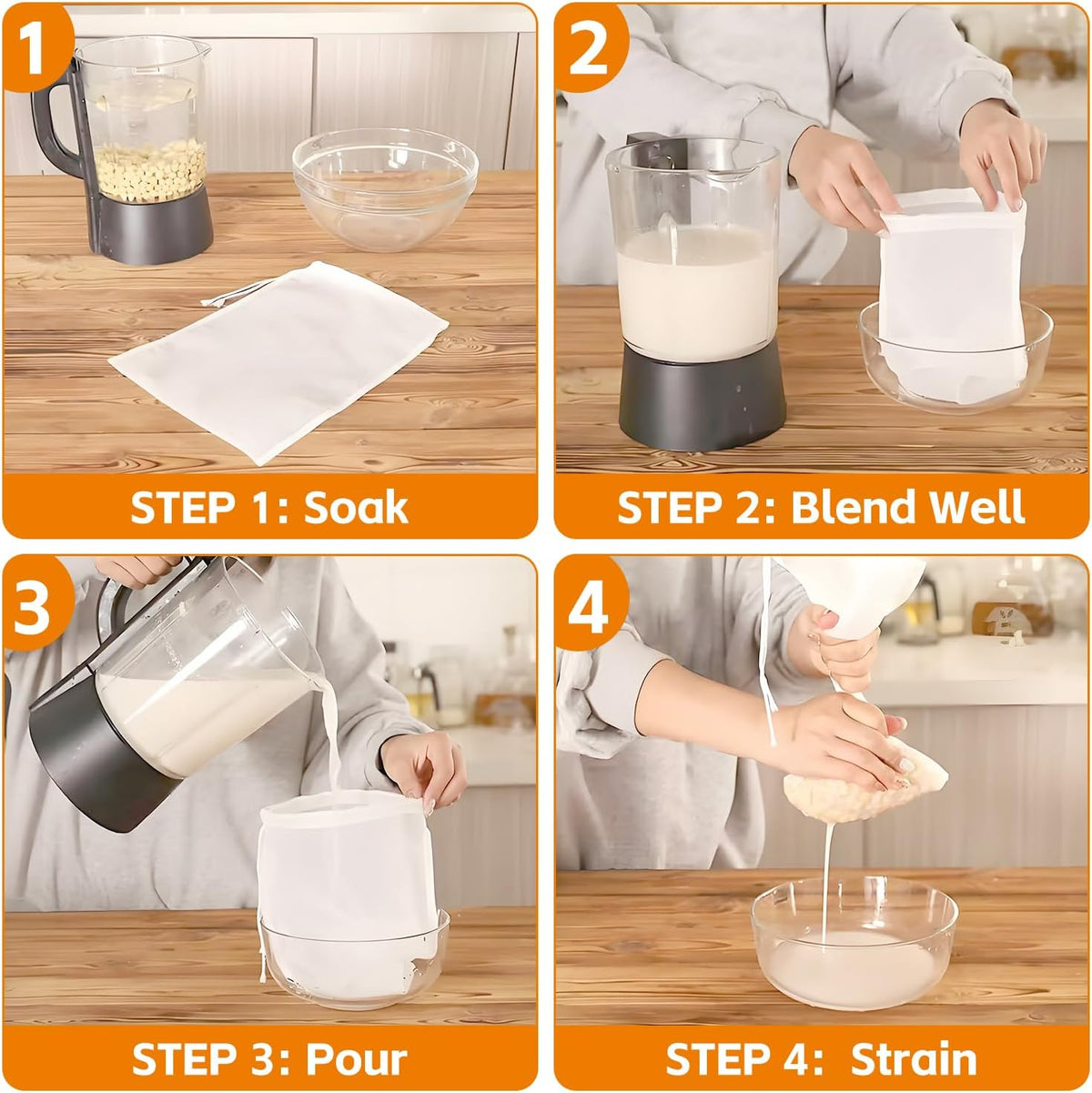 1

STEP 1: Soak

2

STEP 2: Blend Well

3

STEP 3: Pour

4

STEP 4: Strain