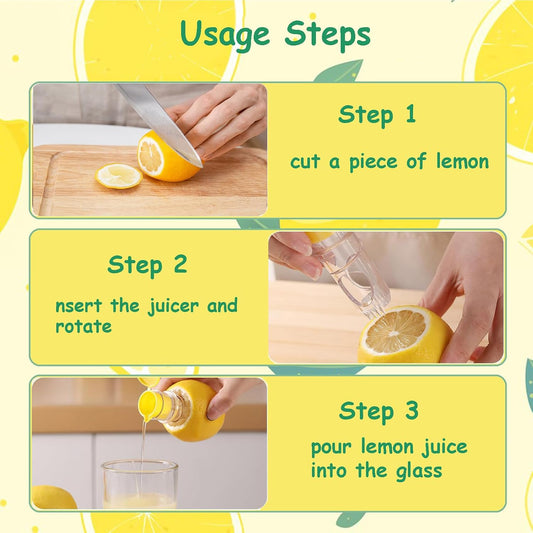 Usage Steps

Step 1

cut a piece of lemon

Step 2

nsert the juicer and rotate

Step 3

pour lemon juice into the glass