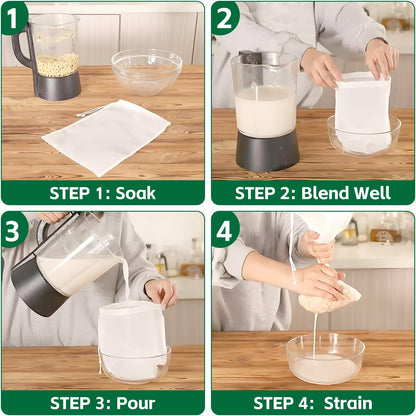 1

STEP 1: Soak

2

STEP 2: Blend Well

3

STEP 3: Pour

4

STEP 4:  Strain