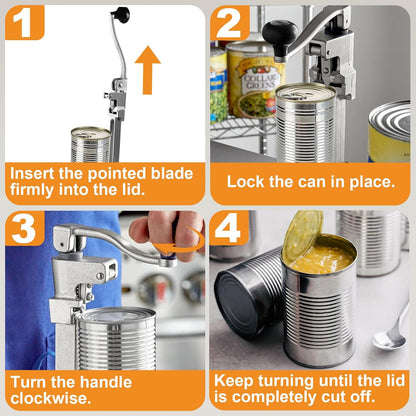 1

Insert the pointed blade firmly into the lid.

2

COLLARD GREENS

Lock the can in place.

3

Turn the handle clockwise.

4

Keep turning until the lid is completely cut off.