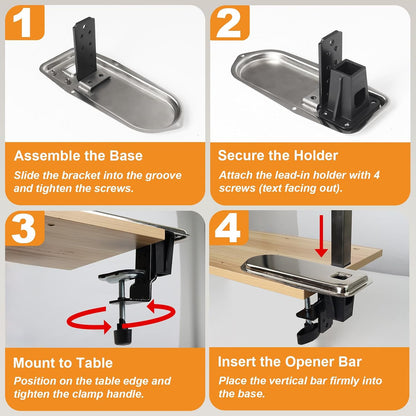 1

Assemble the Base

Slide the bracket into the groove and tighten the screws.

2

Secure the Holder

Attach the lead-in holder with 4 screws (text facing out).

3

Mount to Table

Position on the table edge and tighten the clamp handle.

4

Insert the Opener Bar

Place the vertical bar firmly into the base.