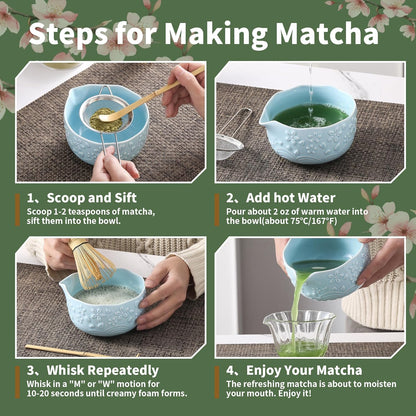 Steps for Making Matcha

1、Scoop and Sift
Scoop 1-2 teaspoons of matcha, sift them into the bowl.

2、Add hot Water
Pour about 2 oz of warm water into the bowl(about 75℃/167°F)

3、Whisk Repeatedly
Whisk in a "M" or "W" motion for 10-20 seconds until creamy foam forms.

4、Enjoy Your Matcha
The refreshing matcha is about to moisten your mouth. Enjoy it!