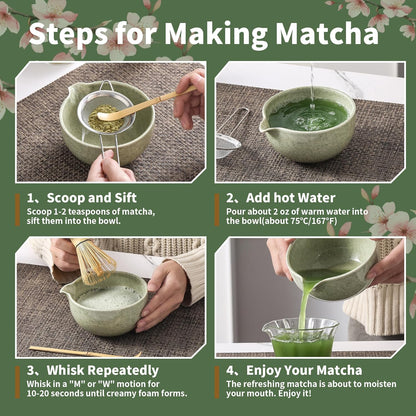 Steps for Making Matcha

1、Scoop and Sift
Scoop 1-2 teaspoons of matcha, sift them into the bowl.

2、Add hot Water
Pour about 2 oz of warm water into the bowl(about 75℃/167℉)

3、Whisk Repeatedly
Whisk in a "M" or "W" motion for 10-20 seconds until creamy foam forms.

4、Enjoy Your Matcha
The refreshing matcha is about to moisten your mouth. Enjoy it!