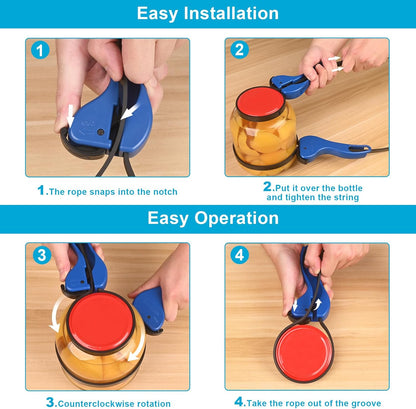 Easy Installation

1

2

1.The rope snaps into the notch

2.Put it over the bottle and tighten the string

Easy Operation

3

4

3.Counterclockwise rotation

4.Take the rope out of the groove