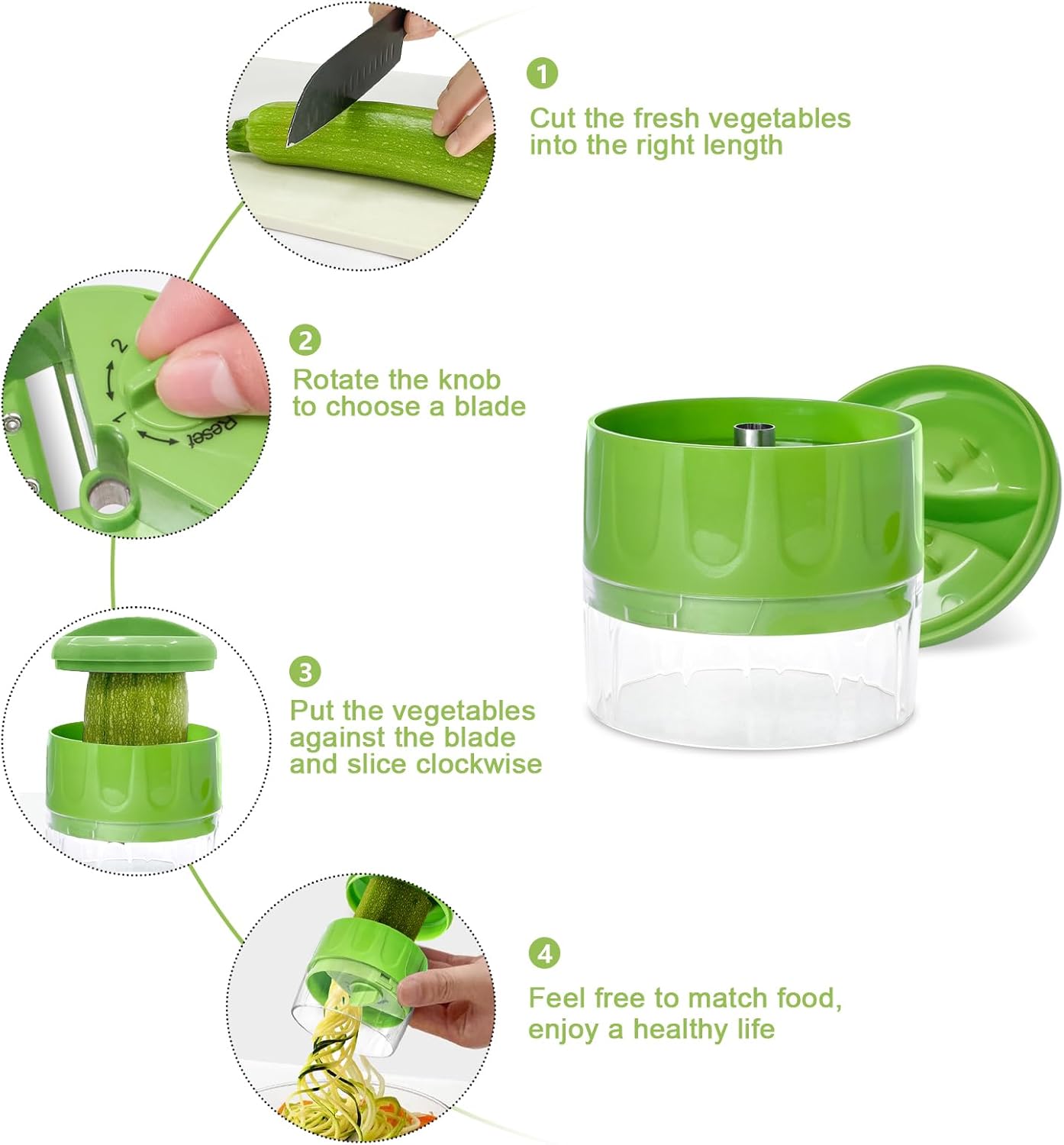 1
Cut the fresh vegetables into the right length

2
1
Reset

2
Rotate the knob to choose a blade

3
Put the vegetables against the blade and slice clockwise

4
Feel free to match food, enjoy a healthy life