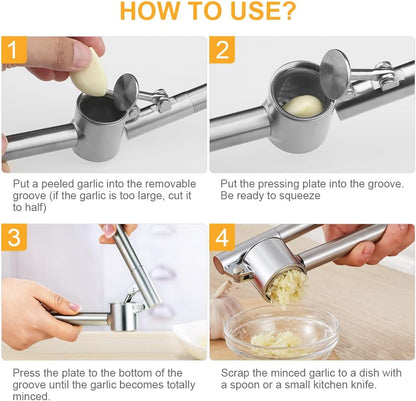 HOW TO USE?

1

Put a peeled garlic into the removable groove (if the garlic is too large, cut it to half)

2

Put the pressing plate into the groove. Be ready to squeeze

3

Press the plate to the bottom of the groove until the garlic becomes totally minced.

4

Scrap the minced garlic to a dish with a spoon or a small kitchen knife.