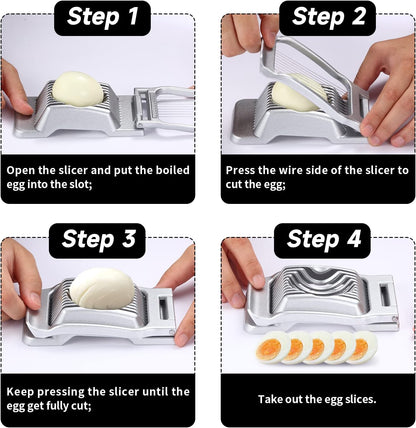 Step 1

Open the slicer and put the boiled egg into the slot;

Step 2

Press the wire side of the slicer to cut the egg;

Step 3

Keep pressing the slicer until the egg get fully cut;

Step 4

Take out the egg slices.