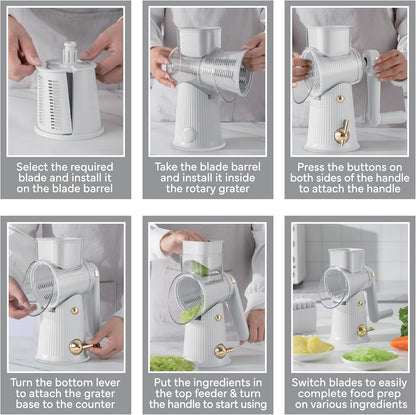 Select the required blade and install it on the blade barrel

Take the blade barrel and install it inside the rotary grater

Press the buttons on both sides of the handle to attach the handle

Turn the bottom lever to attach the grater base to the counter

Put the ingredients in the top feeder & turn the handle to start using

Switch blades to easily complete food prep on various ingredients