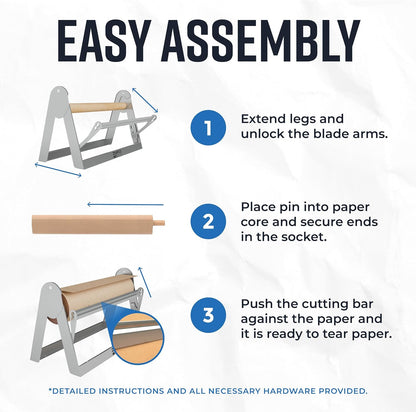 EASY ASSEMBLY

1 Extend legs and unlock the blade arms.

2 Place pin into paper core and secure ends in the socket.

3 Push the cutting bar against the paper and it is ready to tear paper.

*DETAILED INSTRUCTIONS AND ALL NECESSARY HARDWARE PROVIDED.