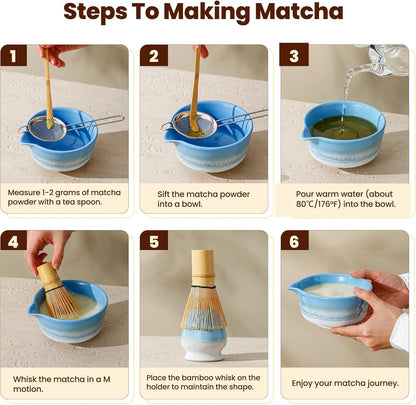 Steps To Making Matcha

1

Measure 1-2 grams of matcha powder with a tea spoon.

2

Sift the matcha powder into a bowl.

3

Pour warm water (about 80℃/176℉) into the bowl.

4

Whisk the matcha in a M motion.

5

Place the bamboo whisk on the holder to maintain the shape.

6

Enjoy your matcha journey.