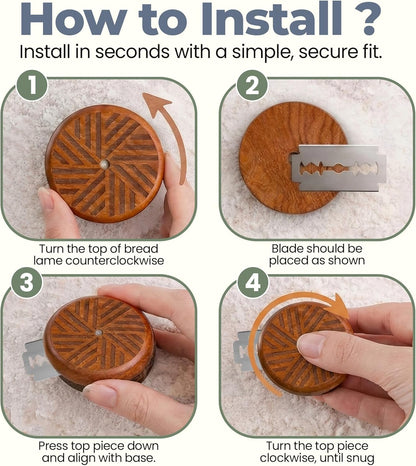 How to Install ?

Install in seconds with a simple, secure fit.

1

Turn the top of bread lame counterclockwise

2

Blade should be placed as shown

3

Press top piece down and align with base.

4

Turn the top piece clockwise, until snug