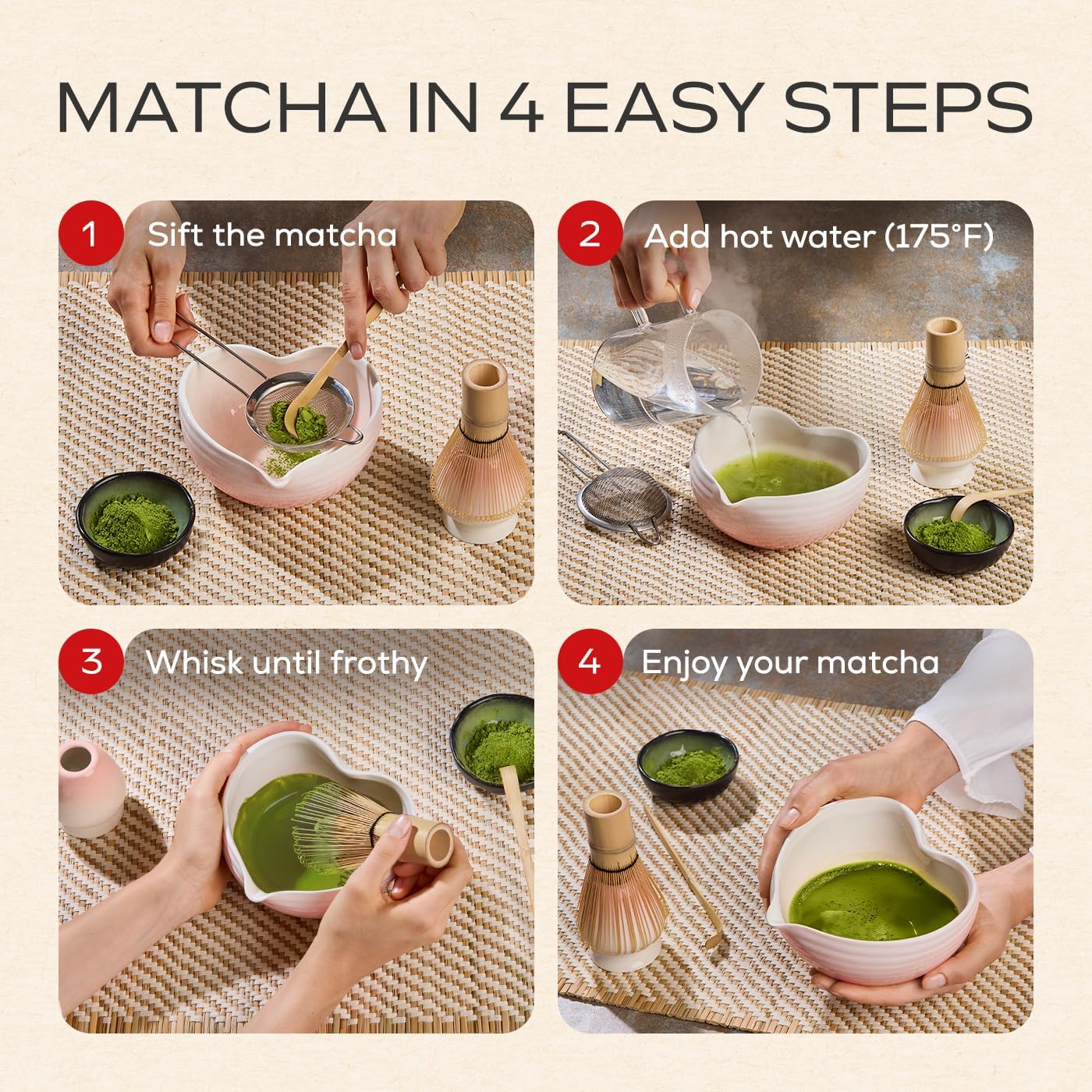 MATCHA IN 4 EASY STEPS

1 Sift the matcha

2 Add hot water (175°F)

3 Whisk until frothy

4 Enjoy your matcha