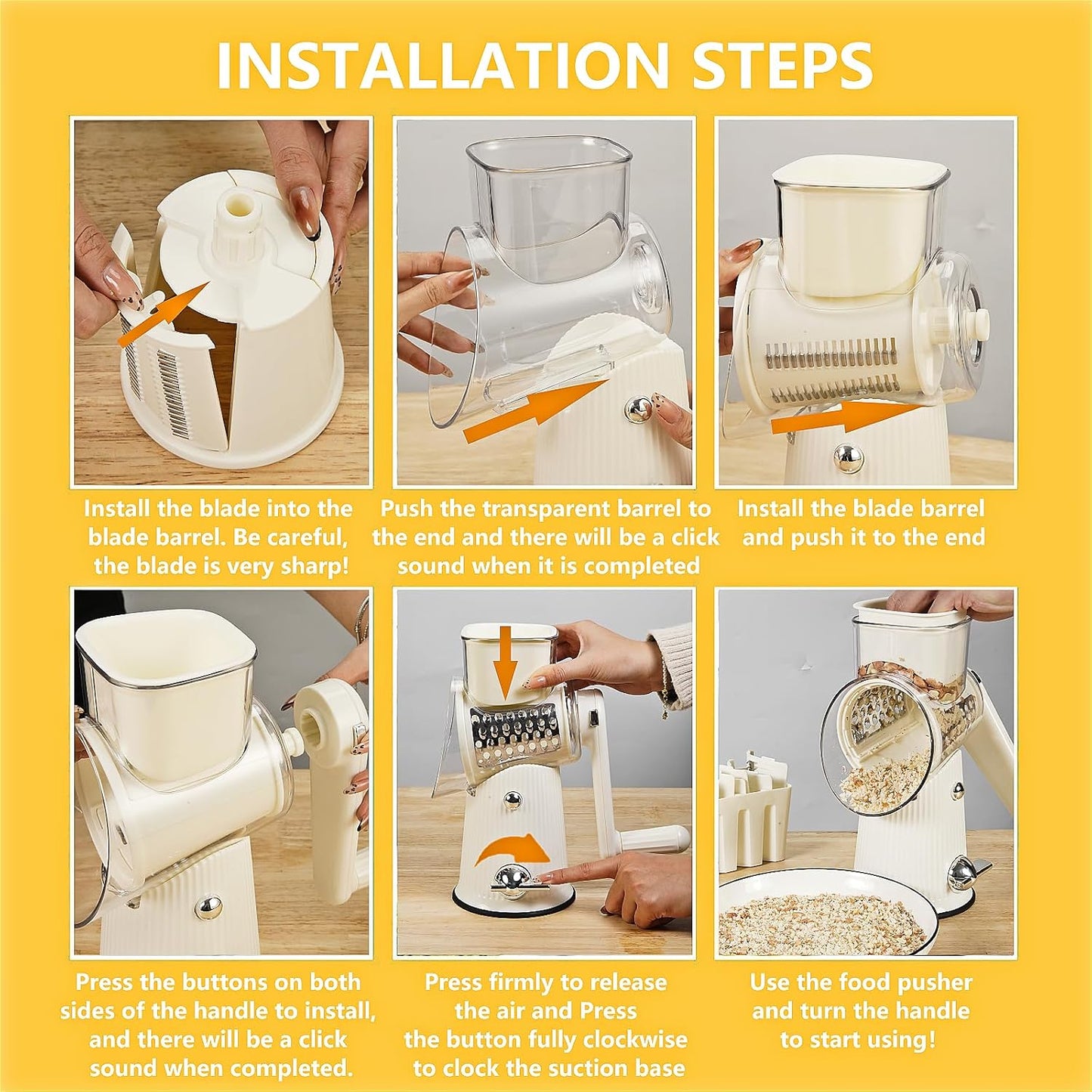 INSTALLATION STEPS

Install the blade into the blade barrel. Be careful, the blade is very sharp!

Push the transparent barrel to the end and there will be a click sound when it is completed

Install the blade barrel and push it to the end

Press the buttons on both sides of the handle to install, and there will be a click sound when completed.

Press firmly to release the air and Press the button fully clockwise to clock the suction base

Use the food pusher and turn the handle to start using!