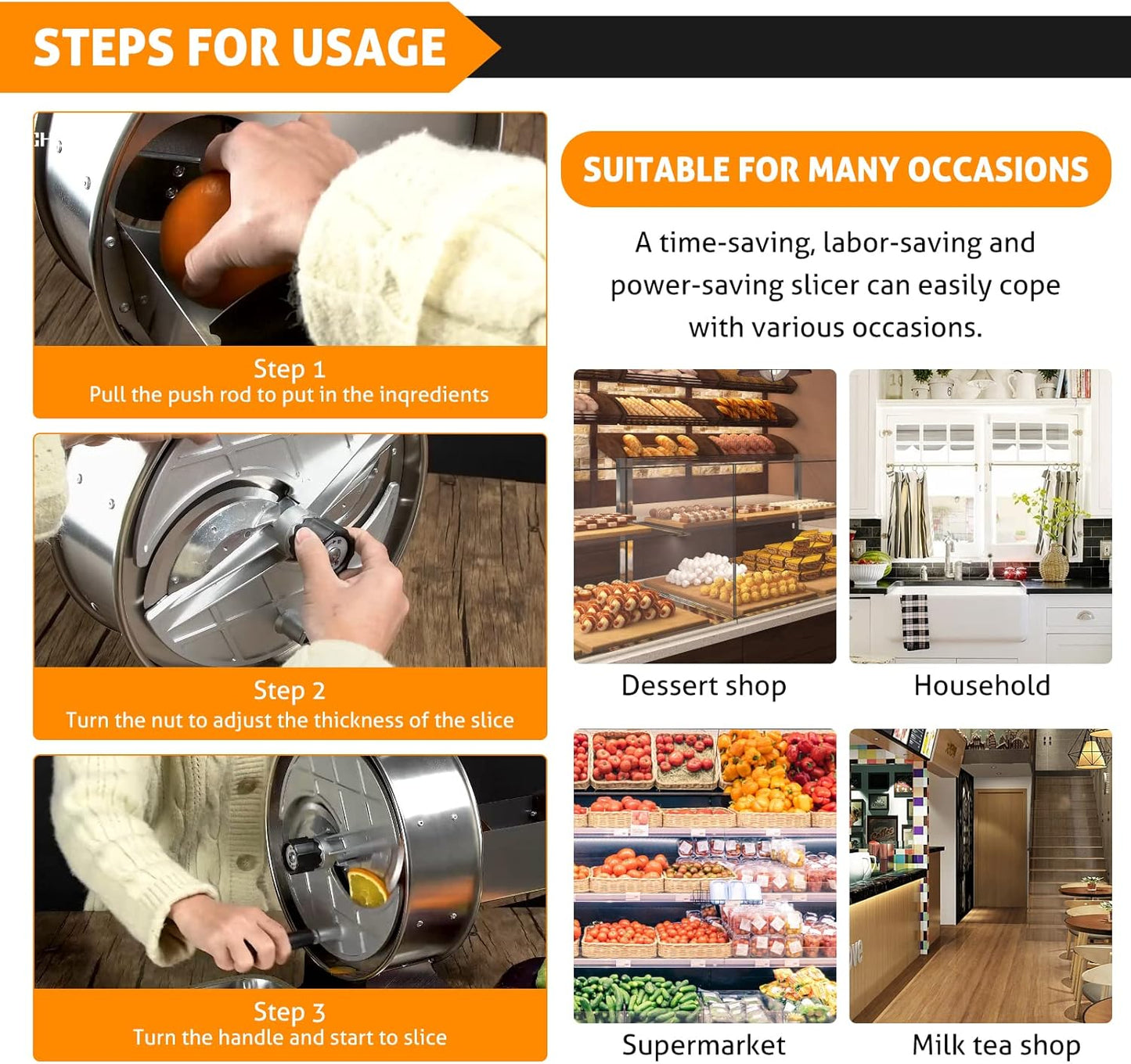 STEPS FOR USAGE

Step 1
Pull the push rod to put in the inqredients

Step 2
Turn the nut to adjust the thickness of the slice

Step 3
Turn the handle and start to slice

SUITABLE FOR MANY OCCASIONS

A time-saving, labor-saving and power-saving slicer can easily cope with various occasions.

Dessert shop

Household

Supermarket

Milk tea shop