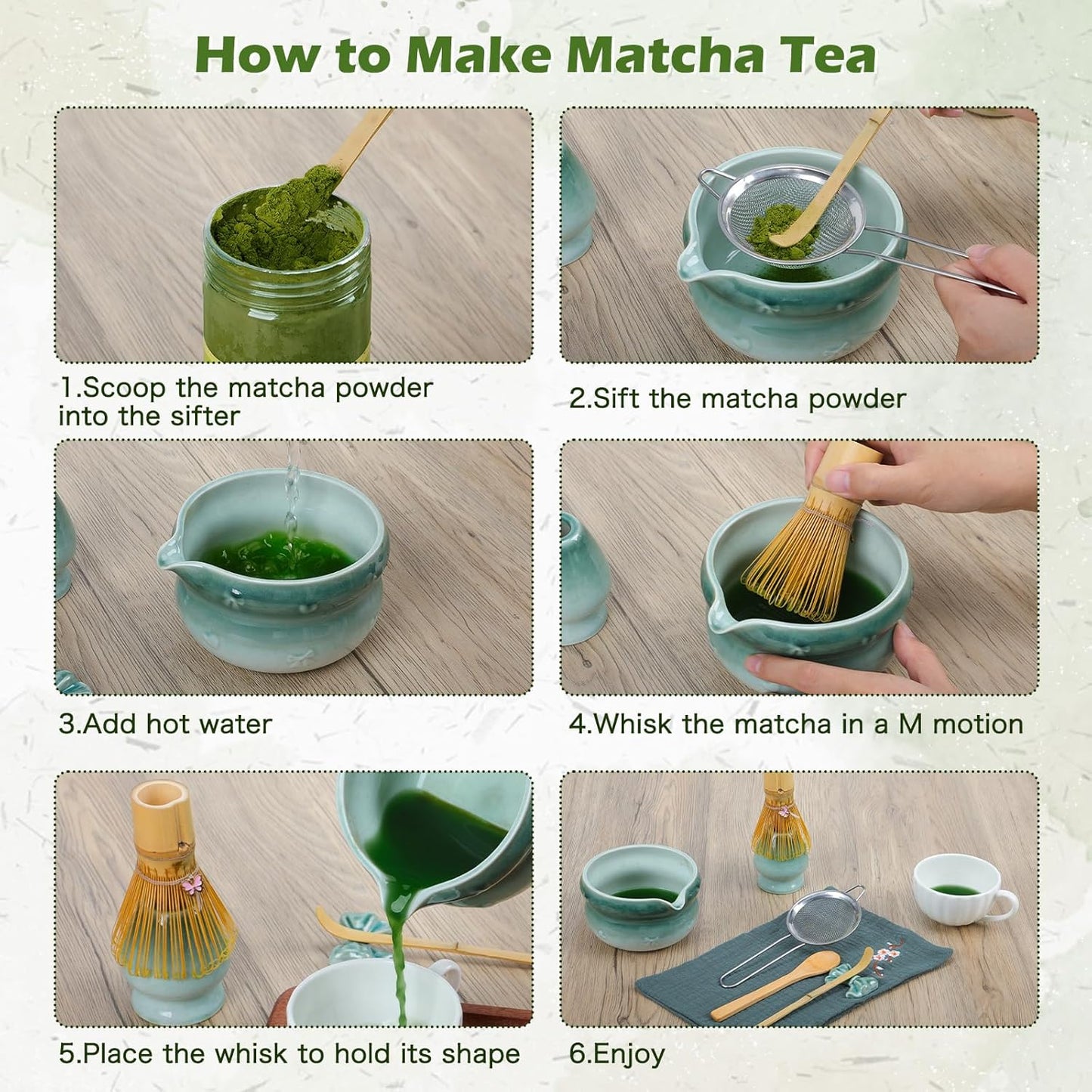 How to Make Matcha Tea

1.Scoop the matcha powder into the sifter

2.Sift the matcha powder

3.Add hot water

4.Whisk the matcha in a M motion

5.Place the whisk to hold its shape

6.Enjoy