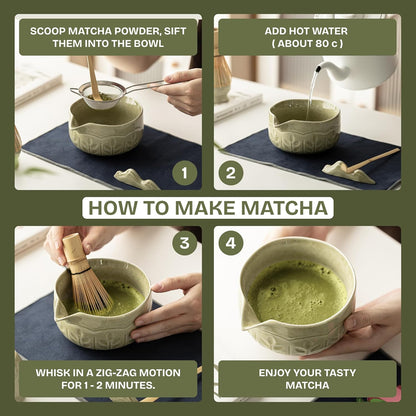 SCOOP MATCHA POWDER, SIFT THEM INTO THE BOWL

1

ADD HOT WATER ( ABOUT 80 c )

2

HOW TO MAKE MATCHA

3

WHISK IN A ZIG-ZAG MOTION FOR 1 - 2 MINUTES.

4

ENJOY YOUR TASTY MATCHA