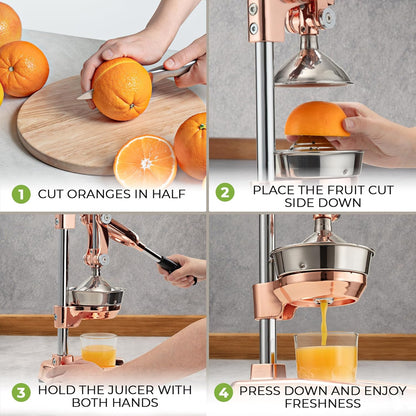 1 CUT ORANGES IN HALF

2 PLACE THE FRUIT CUT SIDE DOWN

3 HOLD THE JUICER WITH BOTH HANDS

4 PRESS DOWN AND ENJOY FRESHNESS