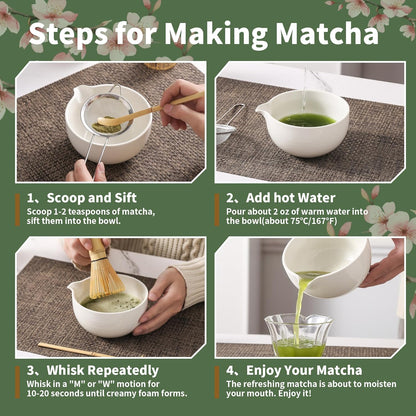 Steps for Making Matcha

1、Scoop and Sift
Scoop 1-2 teaspoons of matcha, sift them into the bowl.

2、Add hot Water
Pour about 2 oz of warm water into the bowl(about 75℃/167°F)

3、Whisk Repeatedly
Whisk in a "M" or "W" motion for 10-20 seconds until creamy foam forms.

4、Enjoy Your Matcha
The refreshing matcha is about to moisten your mouth. Enjoy it!