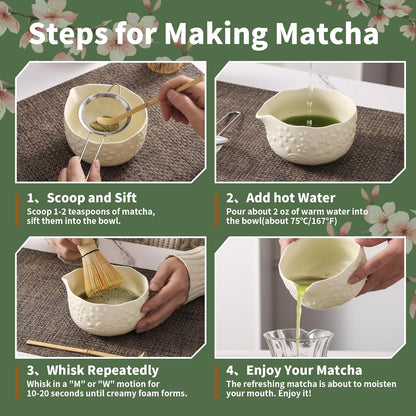 Steps for Making Matcha

1、Scoop and Sift
Scoop 1-2 teaspoons of matcha, sift them into the bowl.

2、Add hot Water
Pour about 2 oz of warm water into the bowl(about 75℃/167°F)

3、Whisk Repeatedly
Whisk in a "M" or "W" motion for 10-20 seconds until creamy foam forms.

4、Enjoy Your Matcha
The refreshing matcha is about to moisten your mouth. Enjoy it!