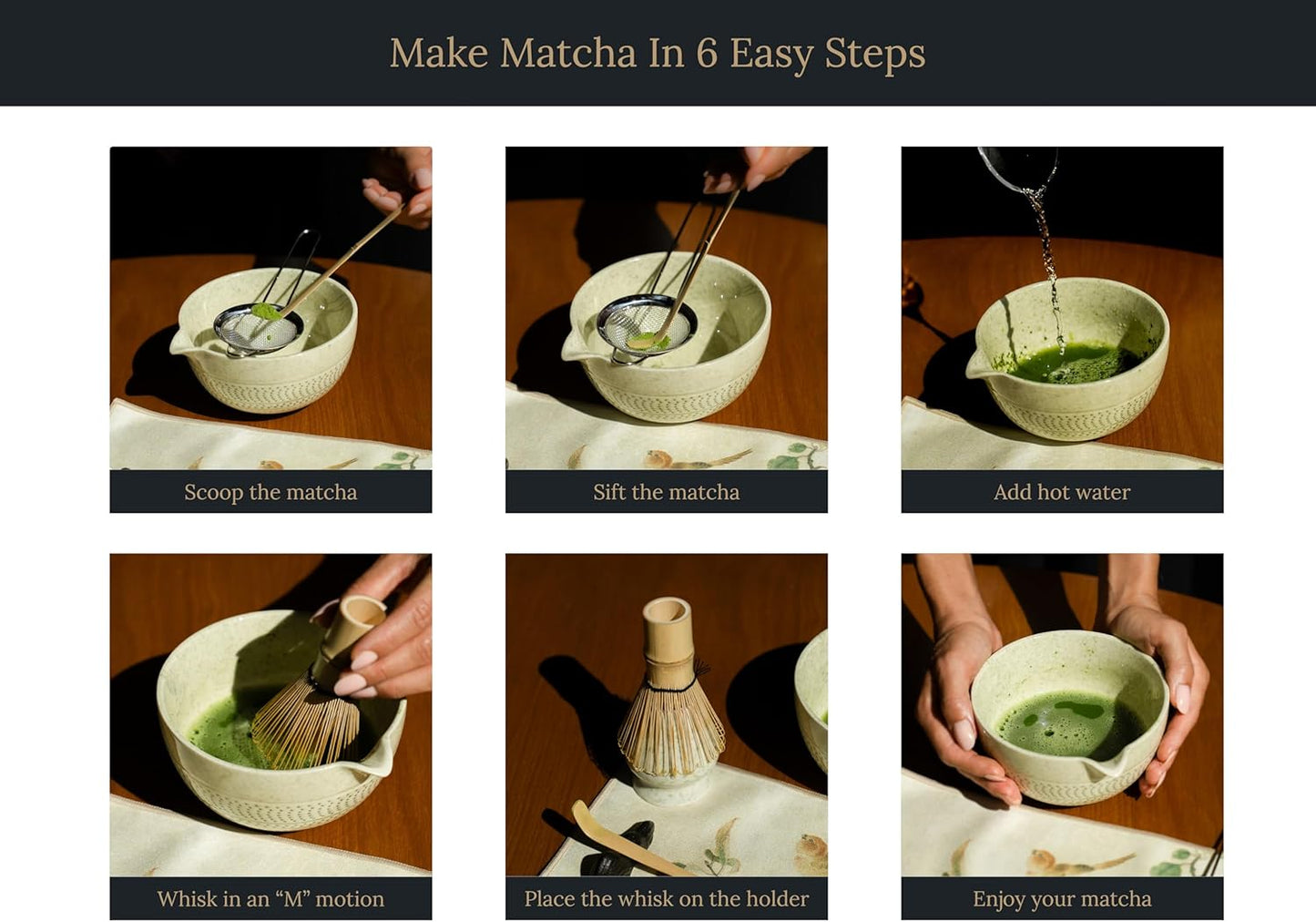 Make Matcha In 6 Easy Steps

Scoop the matcha

Sift the matcha

Add hot water

Whisk in an “M” motion

Place the whisk on the holder

Enjoy your matcha