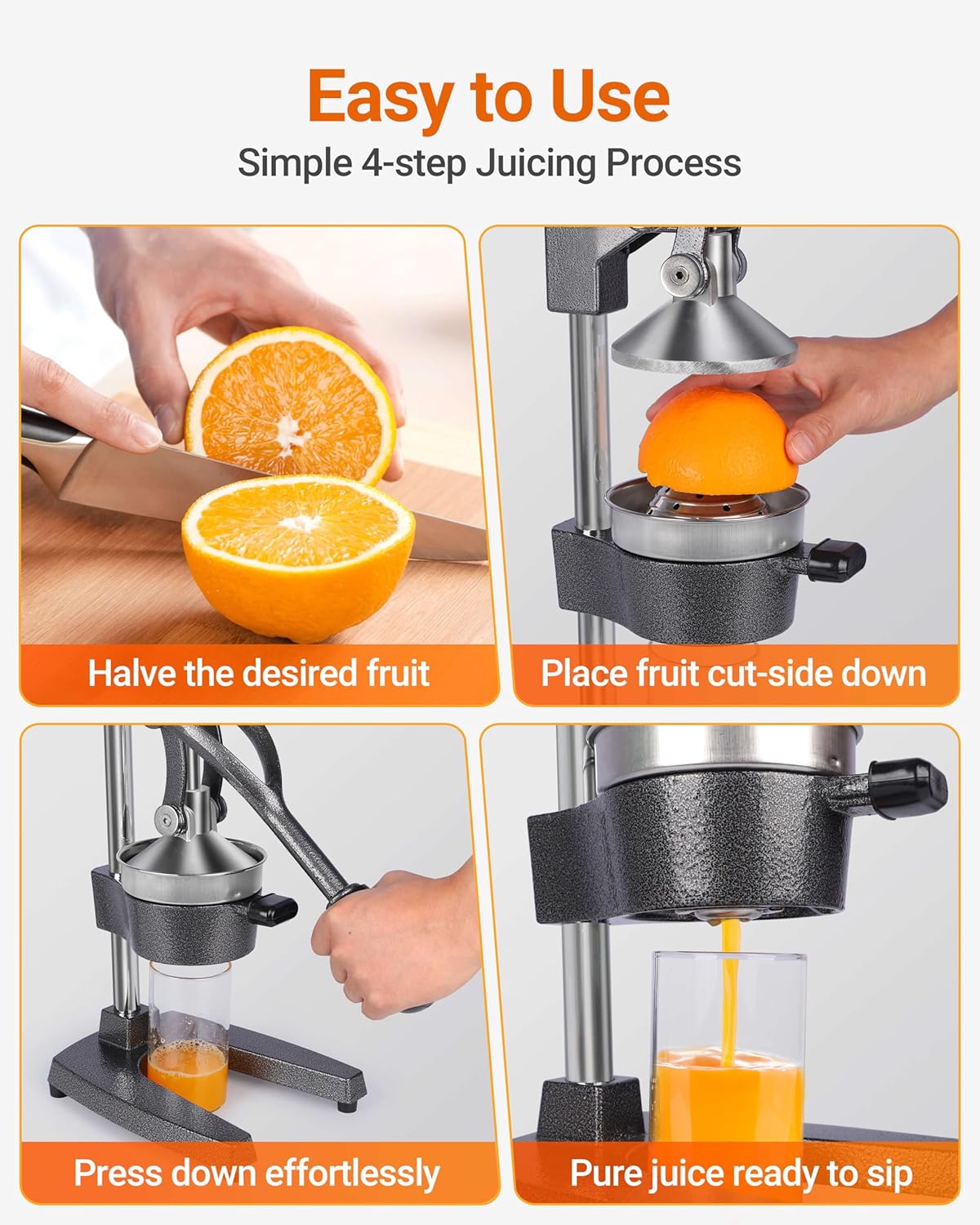 Easy to Use

Simple 4-step Juicing Process

Halve the desired fruit

Place fruit cut-side down

Press down effortlessly

Pure juice ready to sip