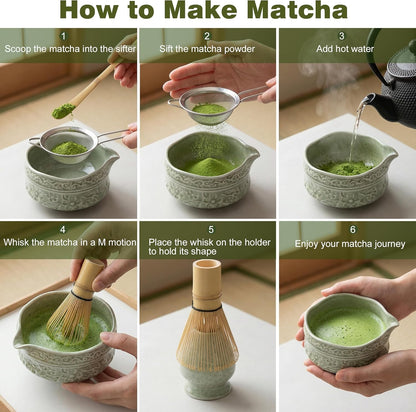 How to Make Matcha

1
Scoop the matcha into the sifter

2
Sift the matcha powder

3
Add hot water

4
Whisk the matcha in a M motion

5
Place the whisk on the holder to hold its shape

6
Enjoy your matcha journey