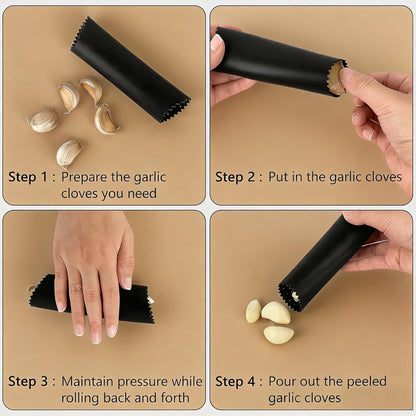 Step 1 : Prepare the garlic cloves you need

Step 2 : Put in the garlic cloves

Step 3 : Maintain pressure while rolling back and forth

Step 4 : Pour out the peeled garlic cloves