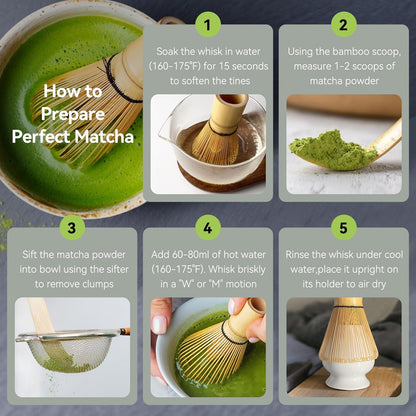 How to Prepare Perfect Matcha

1

Soak the whisk in water (160-175°F) for 15 seconds to soften the tines

2

Using the bamboo scoop, measure 1-2 scoops of matcha powder

3

Sift the matcha powder into bowl using the sifter to remove clumps

4

Add 60-80ml of hot water (160-175°F). Whisk briskly in a "W" or "M" motion

5

Rinse the whisk under cool water,place it upright on its holder to air dry