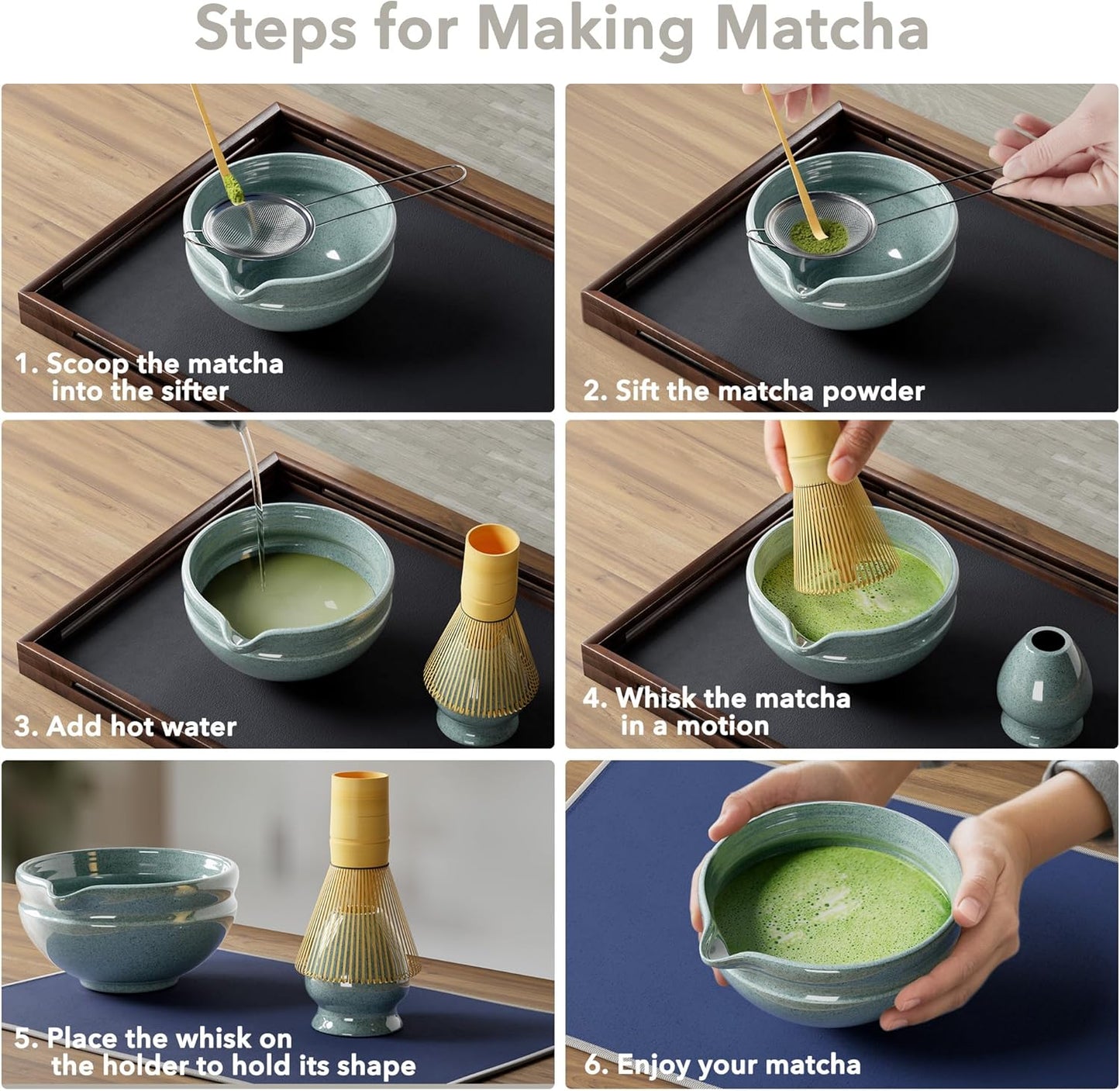 Steps for Making Matcha

1. Scoop the matcha into the sifter

2. Sift the matcha powder

3. Add hot water

4. Whisk the matcha in a motion

5. Place the whisk on the holder to hold its shape

6. Enjoy your matcha