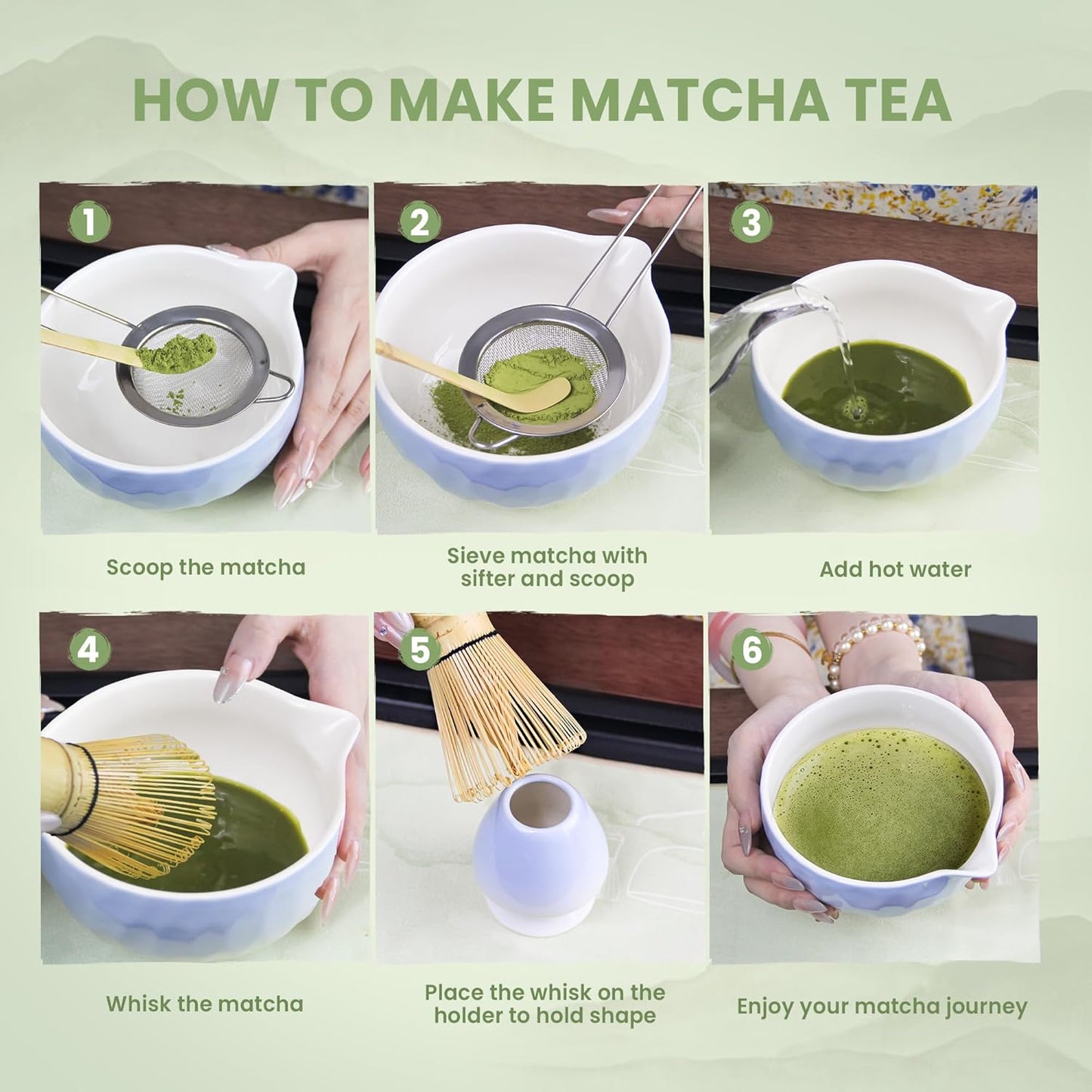 HOW TO MAKE MATCHA TEA

1

Scoop the matcha

2

Sieve matcha with sifter and scoop

3

Add hot water

4

Whisk the matcha

5

Place the whisk on the holder to hold shape

6

Enjoy your matcha journey