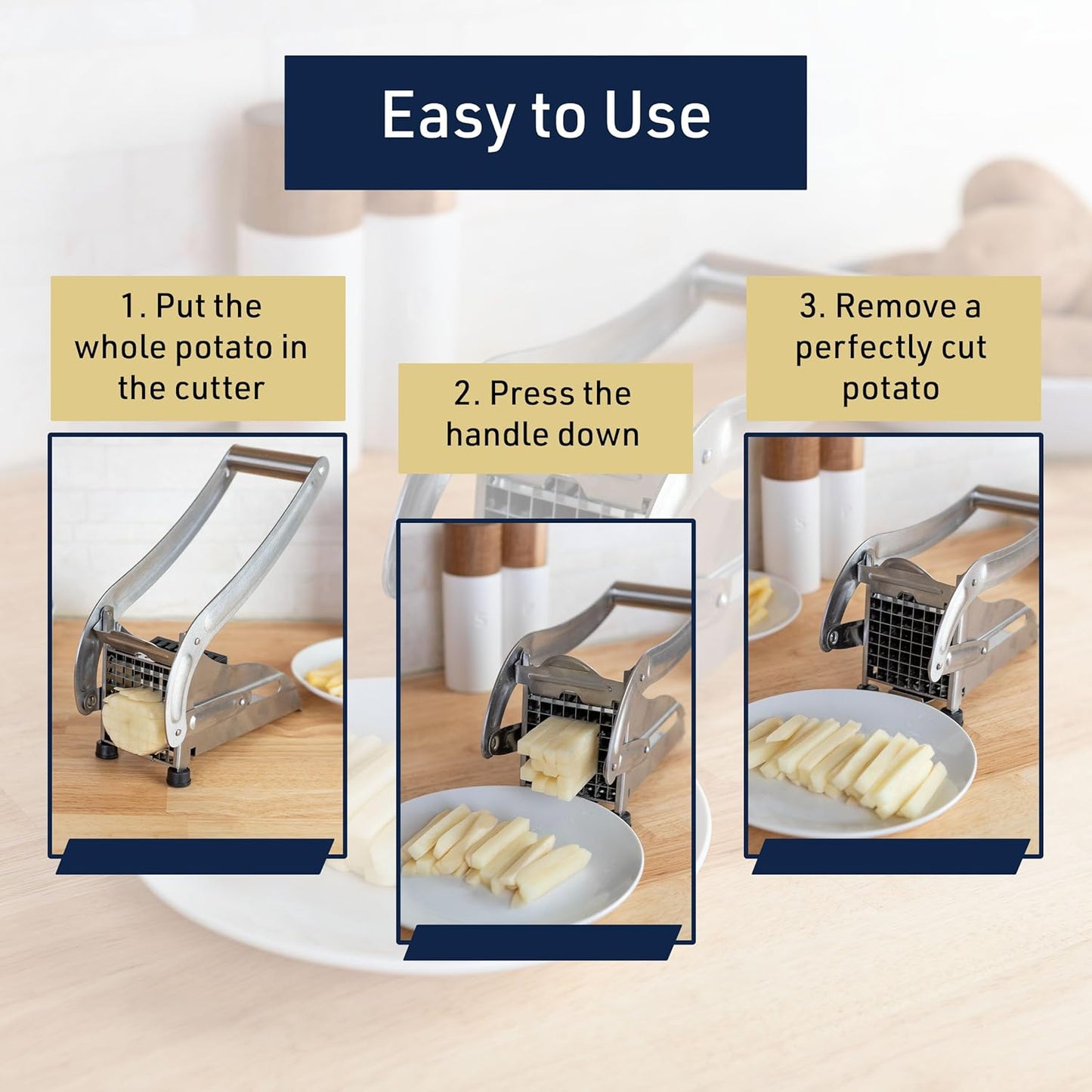 Easy to Use

1. Put the whole potato in the cutter

2. Press the handle down

3. Remove a perfectly cut potato